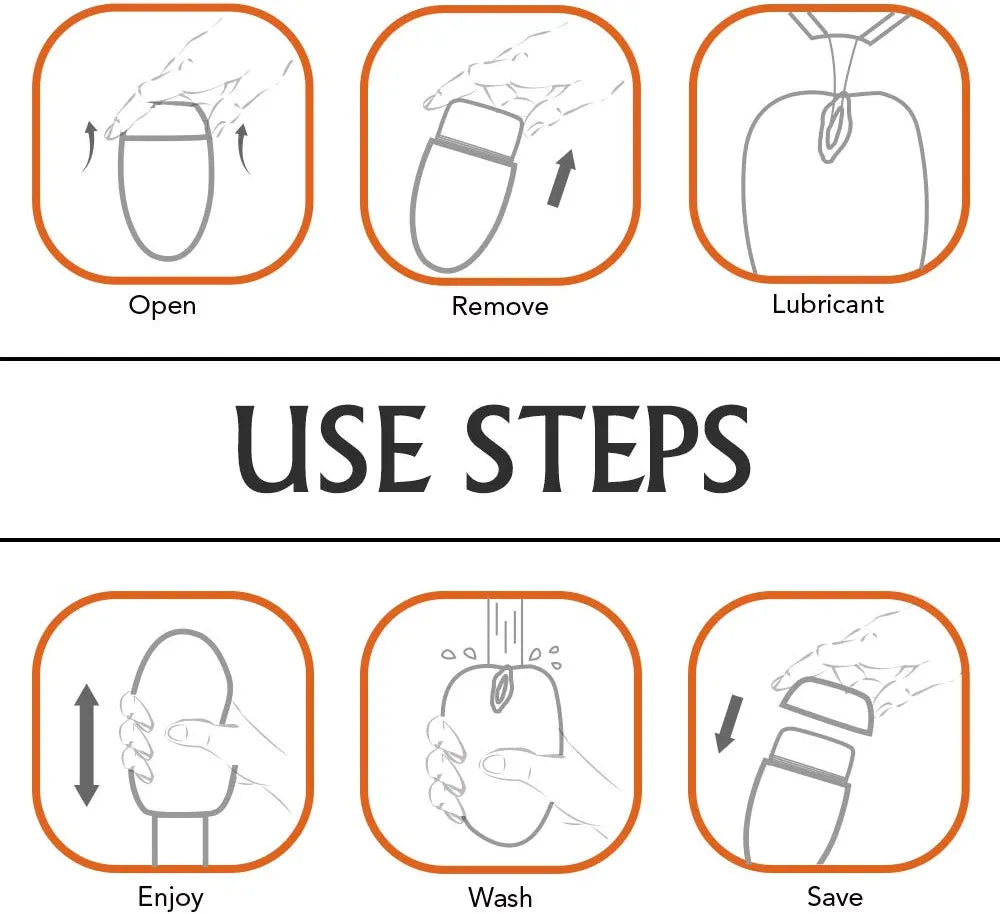 Open

Remove

Lubricant

USE STEPS

Enjoy

Wash

Save